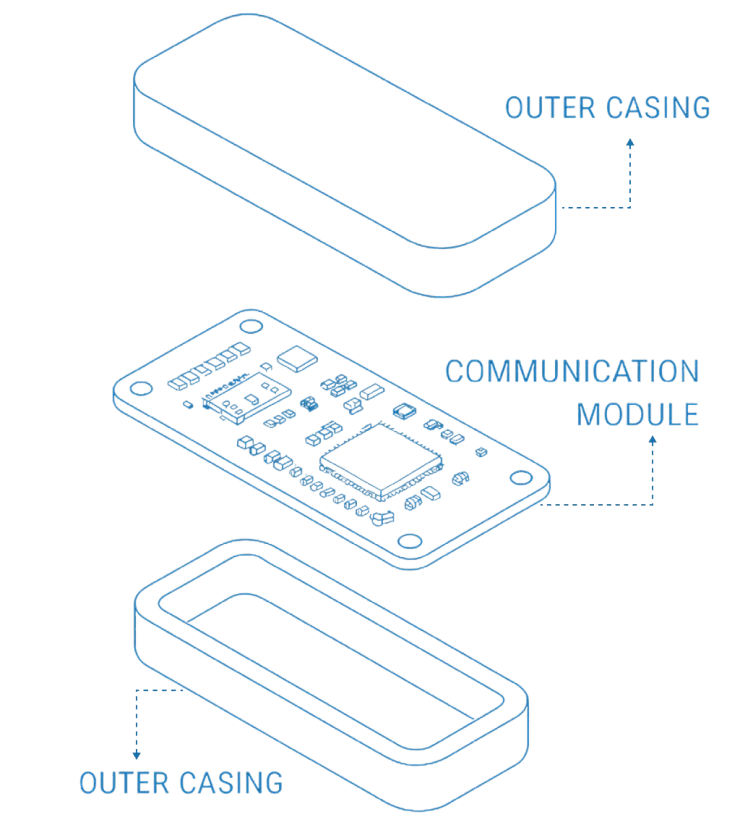 OUTER CASING

COMMUNICATION MODULE

OUTER CASING