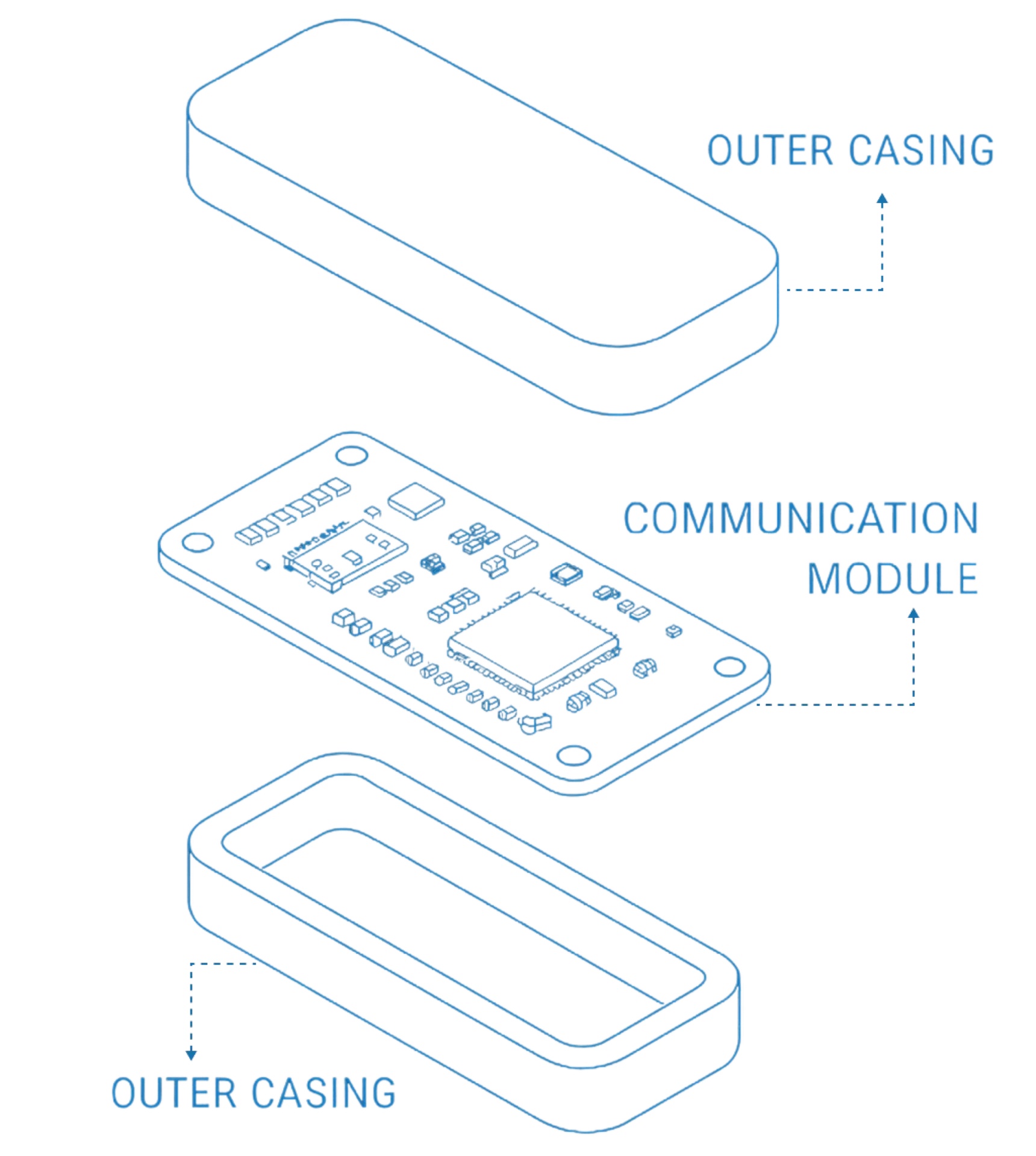 OUTER CASING

COMMUNICATION MODULE

OUTER CASING